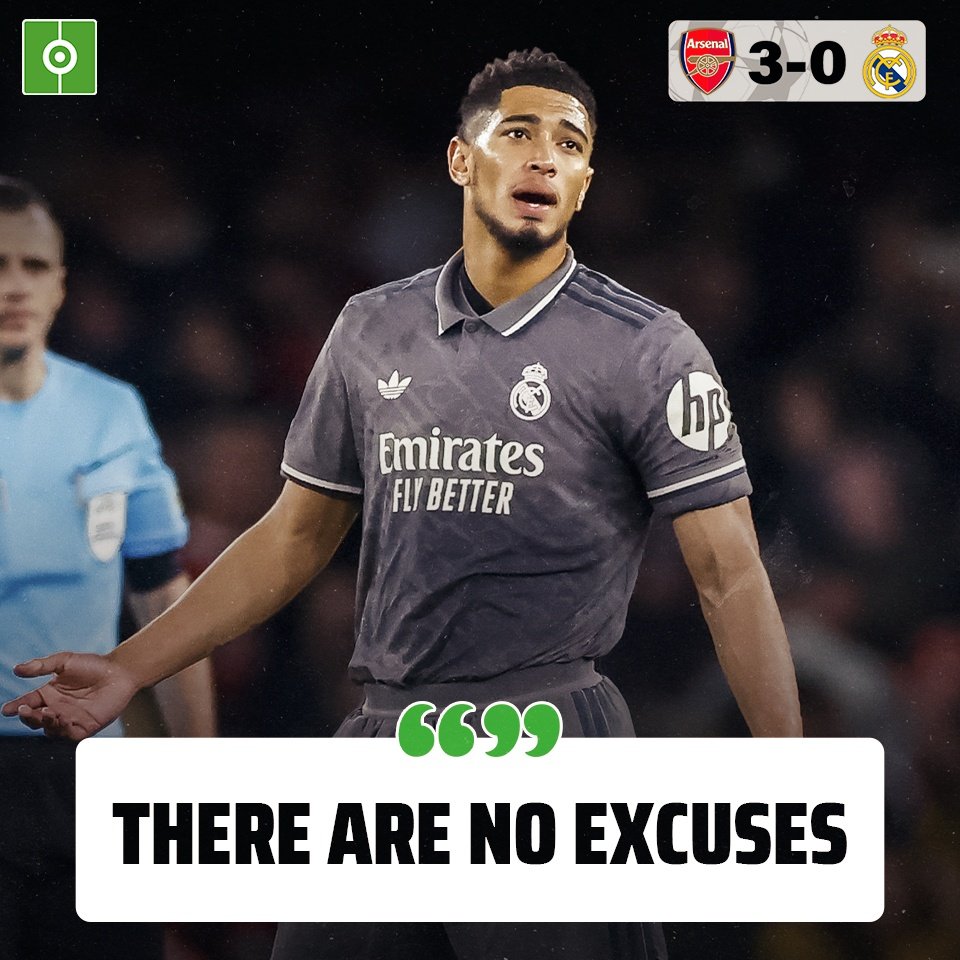 Arsenal 3-0

Emirates
FLY BETTER

hp

THERE ARE NO EXCUSES