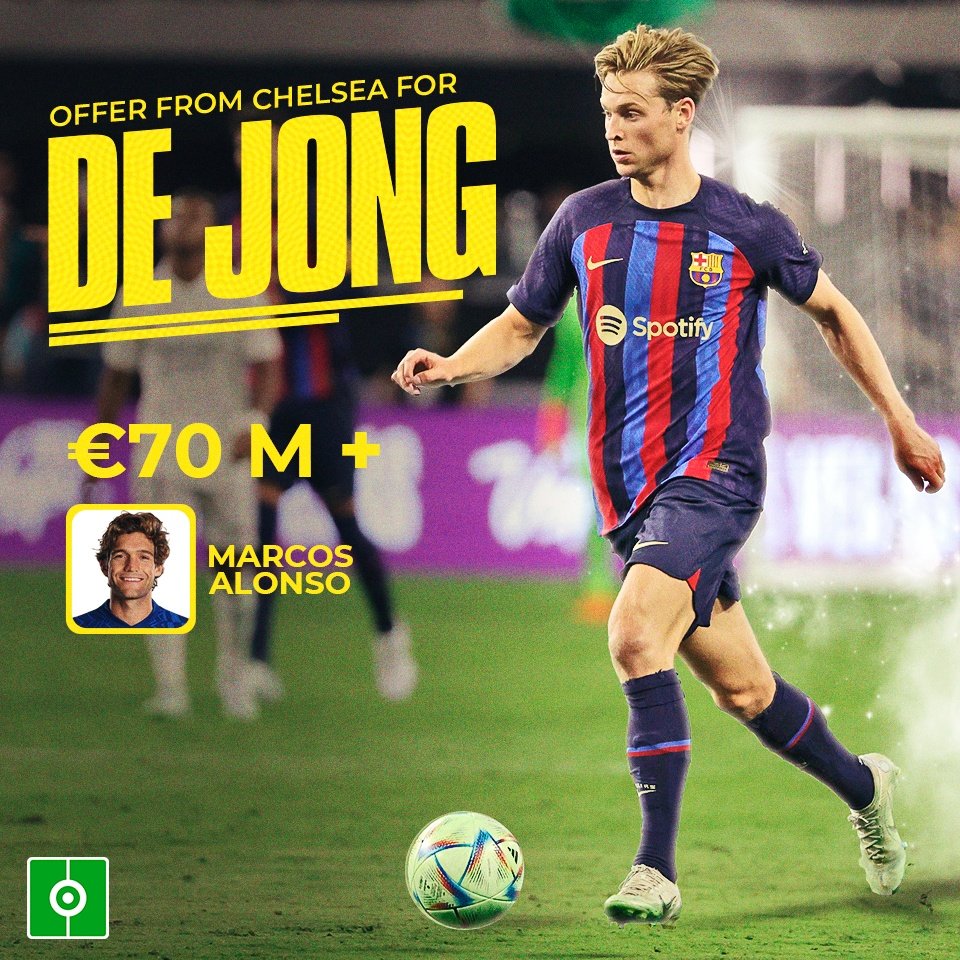 OFFER FROM CHELSEA FOR
DE JONG

€70 M +

MARCOS ALONSO

Spotify